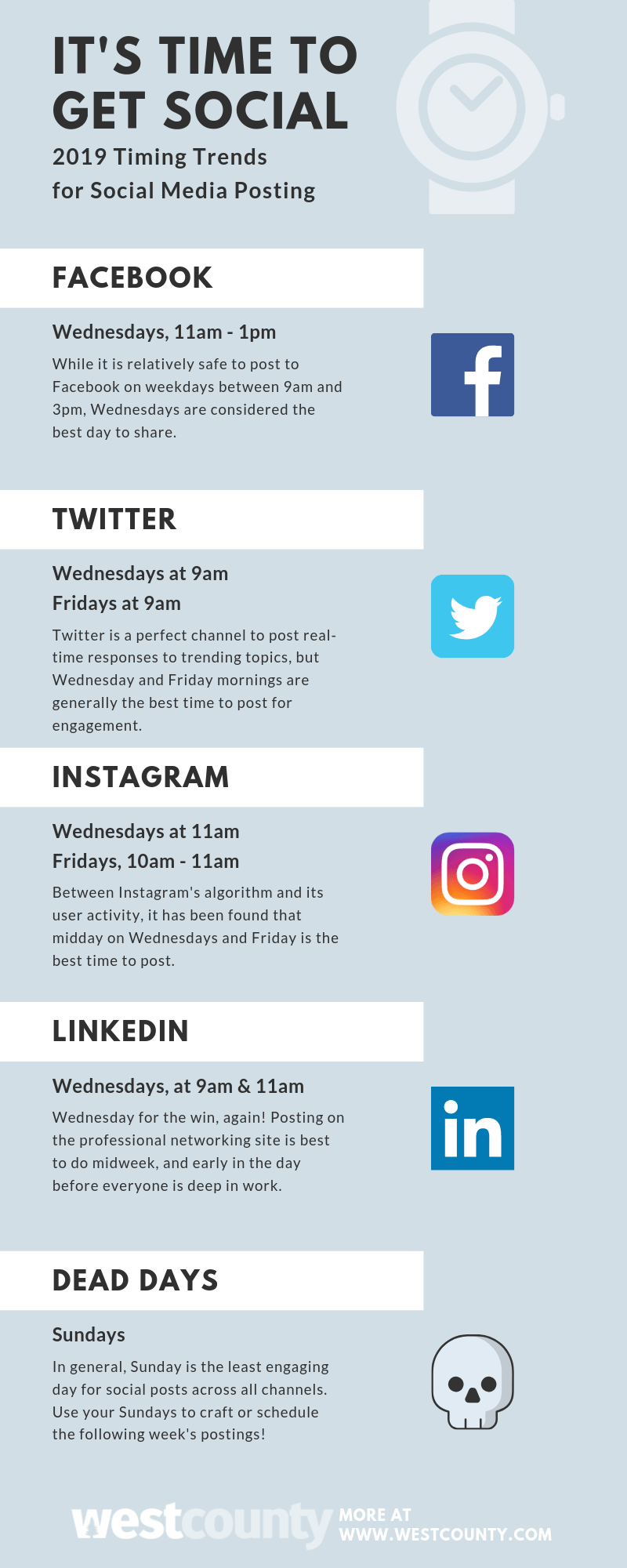 IT'S TIME TO GET SOCIAL

2019 Timing Trends for Social Media Posting

FACEBOOK

Wednesdays, 11am - 1pm

While it is relatively safe to post to Facebook on weekdays between 9am and 3pm, Wednesdays are considered the best day to share.

f

TWITTER

Wednesdays at 9am
Fridays at 9am

Twitter is a perfect channel to post real-time responses to trending topics, but Wednesday and Friday mornings are generally the best time to post for engagement.

INSTAGRAM

Wednesdays at 11am
Fridays, 10am - 11am

Between Instagram's algorithm and its user activity, it has been found that midday on Wednesdays and Friday is the best time to post.

LINKEDIN

Wednesdays, at 9am & 11am

Wednesday for the win, again! Posting on the professional networking site is best to do midweek, and early in the day before everyone is deep in work.

in

DEAD DAYS

Sundays

In general, Sunday is the least engaging day for social posts across all channels. Use your Sundays to craft or schedule the following week's postings!

westcounty MORE AT WWW.WESTCOUNTY.COM